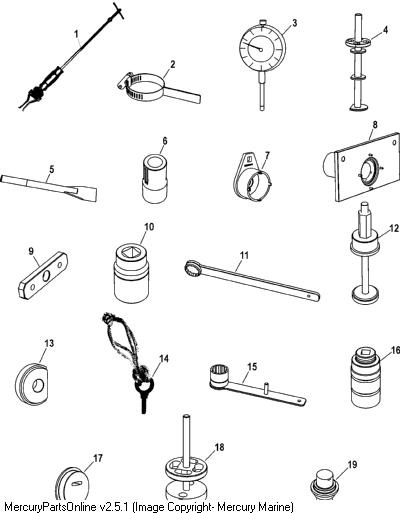 1
2
3
4
5
6
7
8
9
10
11
12
13
14
15
16
17
18
19
MercuryPartsOnline v2.5.1 (Image Copyright- Mercury Marine)