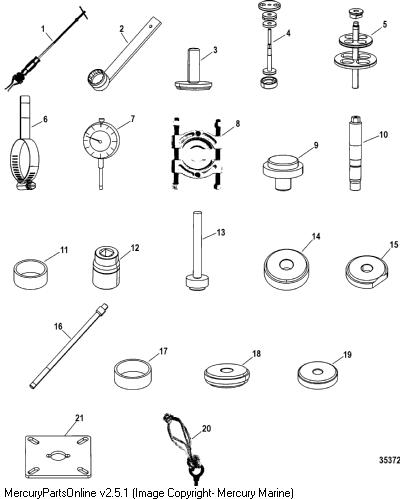 1
2
3
4
5
6
7
8
9
10
11
12
13
14
15
16
17
18
19
21
20
35372
MercuryPartsOnline v2.5.1 (Image Copyright- Mercury Marine)