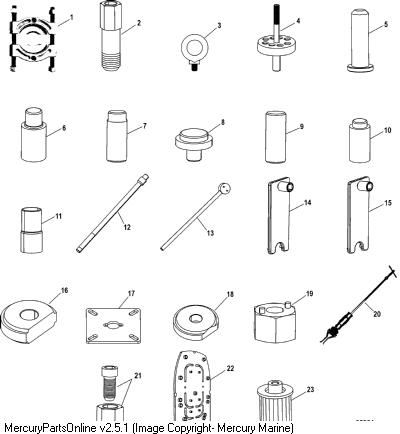 1
2
3
4
5
6
7
8
9
10
11
12
13
14
15
16
17
18
19
20
21
22
23

MercuryPartsOnline v2.5.1 (Image Copyright- Mercury Marine)