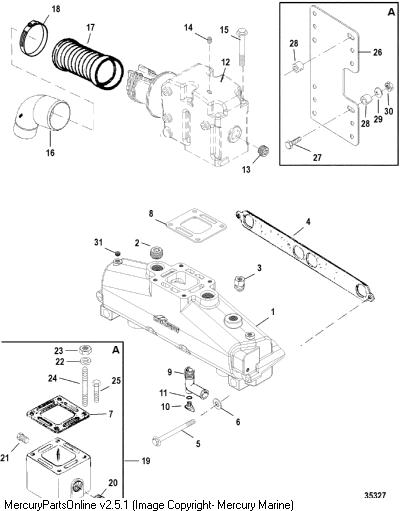 18
17
14
15
12
16
13
A
28
26
28
29
30
27
8
4
31
2
3
1
A
23
22
24
25
7
9
11
10
6
5
21
19
20
35327
MercuryPartsOnline v2.5.1 (Image Copyright- Mercury Marine)