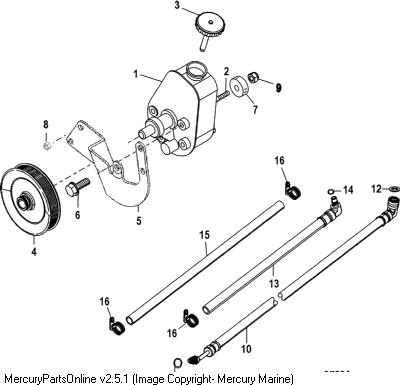 3
1
2
9
7
8
16
14
12
6
5
4
15
13
16
16
10
MercuryPartsOnline v2.5.1 (Image Copyright- Mercury Marine)