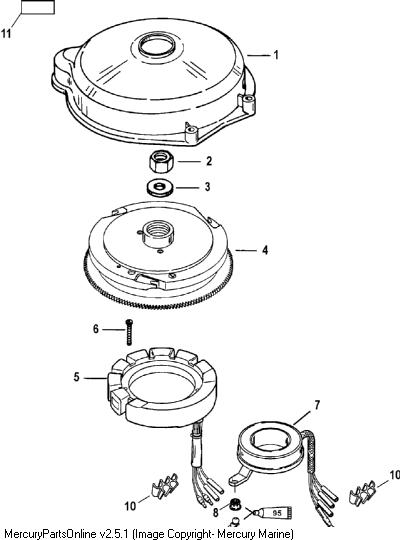 11
1
2
3
4
6
5
7
10
10
8
95
MercuryPartsOnline v2.5.1 (Image Copyright- Mercury Marine)