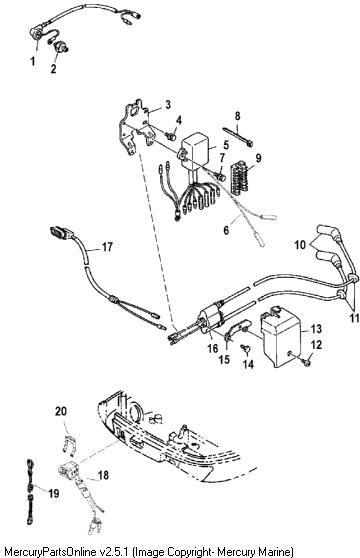 1
2
3
4
8
5
7
9
6
17
10
11
13
12
16
15
14
20
18
19
MercuryPartsOnline v2.5.1 (Image Copyright- Mercury Marine)