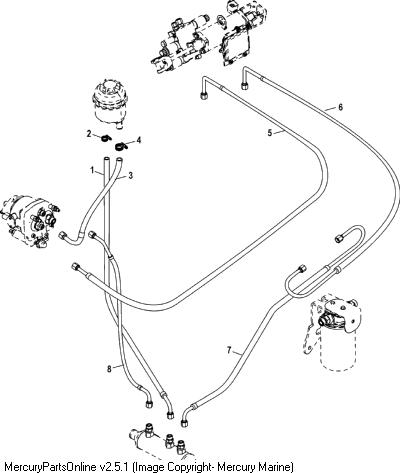 6
5
2
4
1
3
7
8
MercuryPartsOnline v2.5.1 (Image Copyright- Mercury Marine)