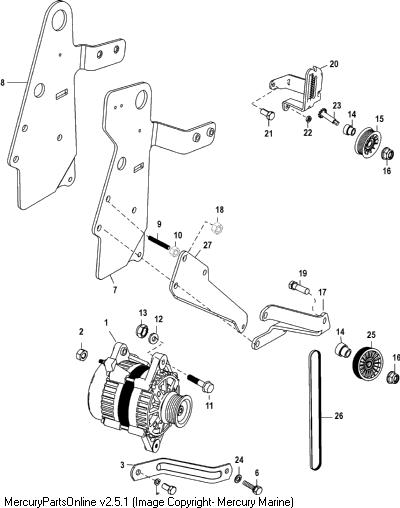 8
20
21
22
23
14
15
16
18
9
10
27
7
19
17
13
12
1
2
14
25
16
11
26
3
24
6
MercuryPartsOnline v2.5.1 (Image Copyright- Mercury Marine)