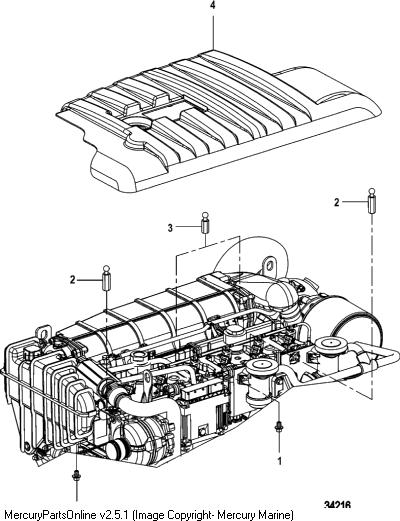 4

2

3

2

1

34216

MercuryPartsOnline v2.5.1 (Image Copyright- Mercury Marine)