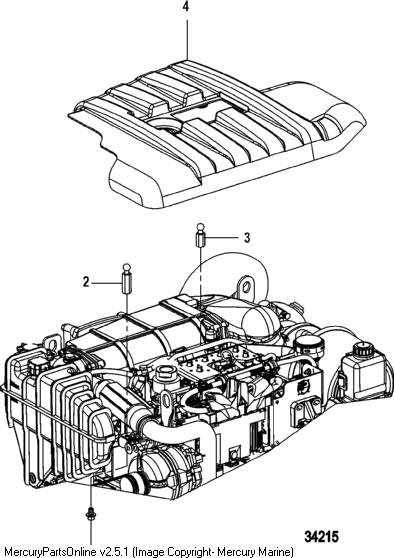 4

3

2

34215

MercuryPartsOnline v2.5.1 (Image Copyright- Mercury Marine)