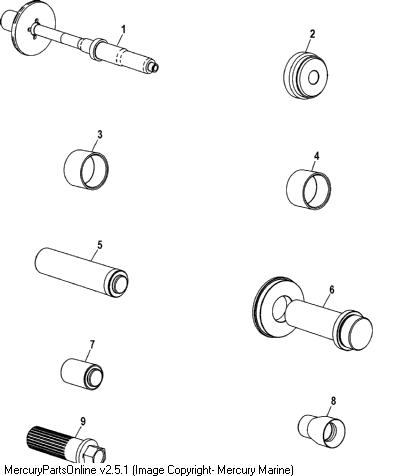 1
2
3
4
5
6
7
8
9
MercuryPartsOnline v2.5.1 (Image Copyright- Mercury Marine)