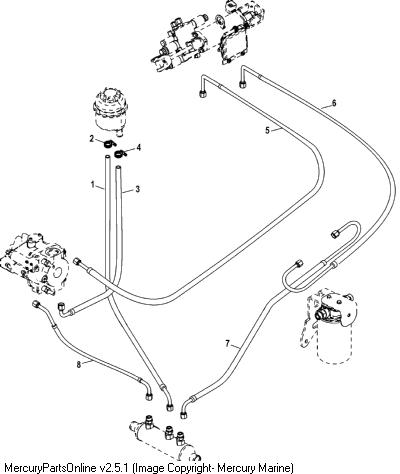 6
5
2
4
1
3
7
8
MercuryPartsOnline v2.5.1 (Image Copyright- Mercury Marine)