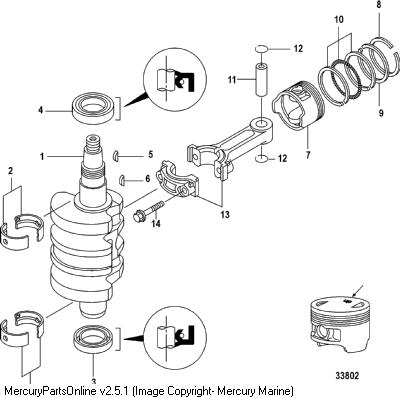 8
10
12
11
4
9
1
5
12
7
2
6
13
14
3
33802
MercuryPartsOnline v2.5.1 (Image Copyright- Mercury Marine)