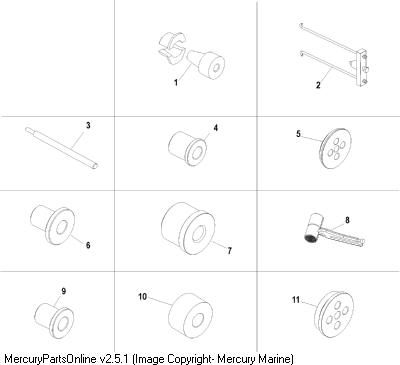 1
2
3
4
5
6
7
8
9
10
11
MercuryPartsOnline v2.5.1 (Image Copyright- Mercury Marine)