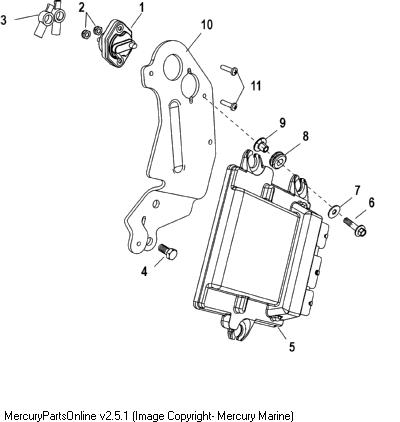 3
2
1
10
11
9
8
7
6
4
5

MercuryPartsOnline v2.5.1 (Image Copyright- Mercury Marine)