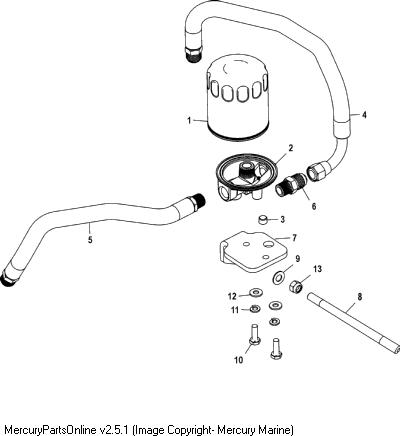 4
1
2
6
5
3
7
9
13
12
8
11
10

MercuryPartsOnline v2.5.1 (Image Copyright- Mercury Marine)