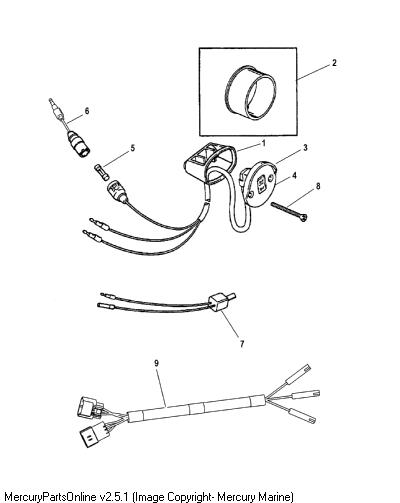 2
6
5
1
3
4
8
7
9
MercuryPartsOnline v2.5.1 (Image Copyright- Mercury Marine)