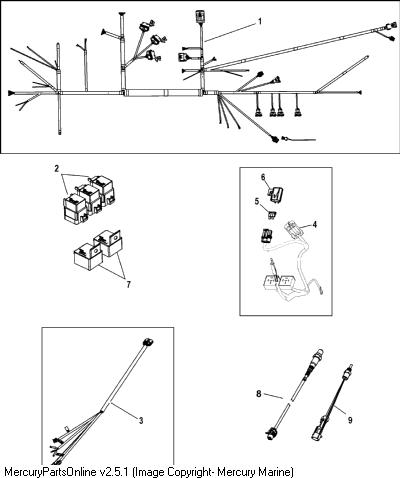 1

2

6

5

4

7

3

8

9

MercuryPartsOnline v2.5.1 (Image Copyright- Mercury Marine)