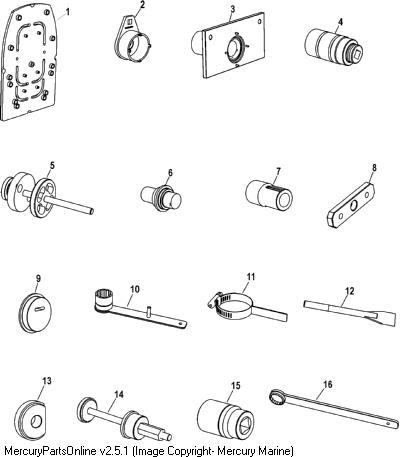 1
2
3
4
5
6
7
8
9
10
11
12
13
14
15
16
MercuryPartsOnline v2.5.1 (Image Copyright- Mercury Marine)