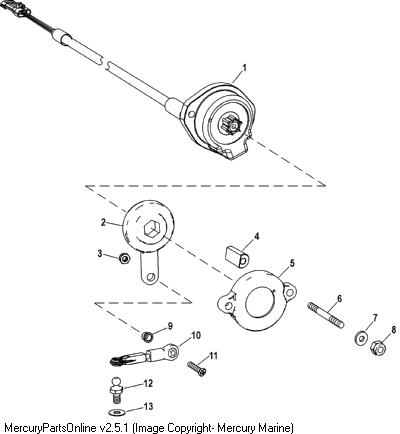 1
2
3
4
5
6
7
8
9
10
11
12
13
MercuryPartsOnline v2.5.1 (Image Copyright- Mercury Marine)