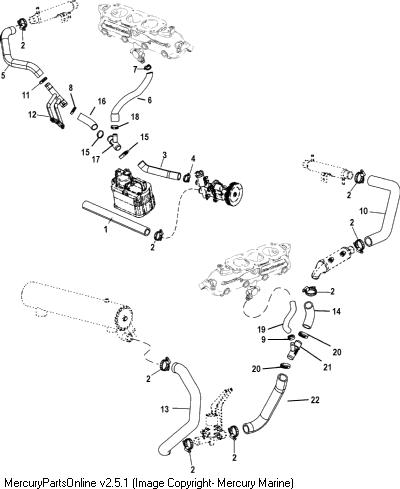 2
5
7
11
8
16
6
12
18
15
17
15
3
4
1
2
2
10
2
2
14
19
9
20
21
20
2
13
22
2
2
MercuryPartsOnline v2.5.1 (Image Copyright- Mercury Marine)