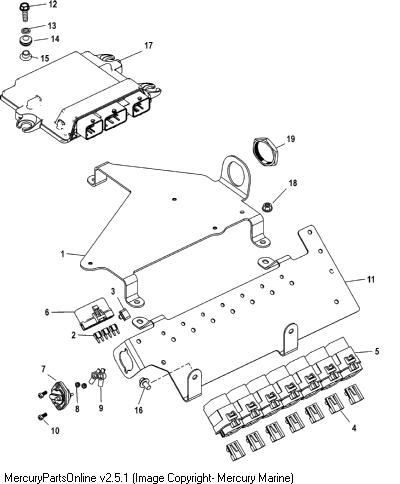 12
13
14
15
17
19
18
1
11
3
6
2
5
7
8
9
16
10
4

MercuryPartsOnline v2.5.1 (Image Copyright- Mercury Marine)