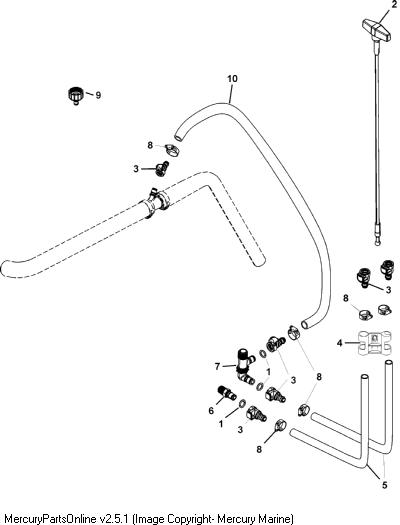 2
10
9
8
3
3
8
4
7
1
3
8
6
1
3
8
5
MercuryPartsOnline v2.5.1 (Image Copyright- Mercury Marine)