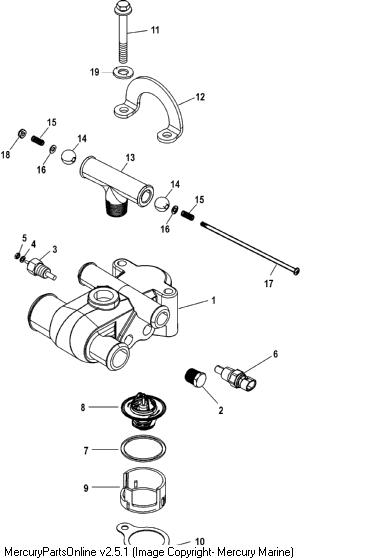 11
19
12
15
14
18
16
13
14
15
16
5
4
3
17
1
6
2
8
7
9
10
MercuryPartsOnline v2.5.1 (Image Copyright- Mercury Marine)