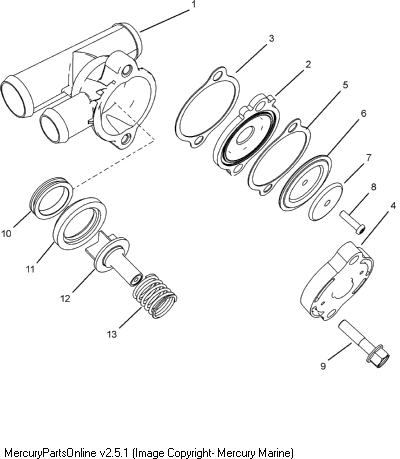 1
3
2
5
6
7
8
4
10
11
12
13
9

MercuryPartsOnline v2.5.1 (Image Copyright- Mercury Marine)