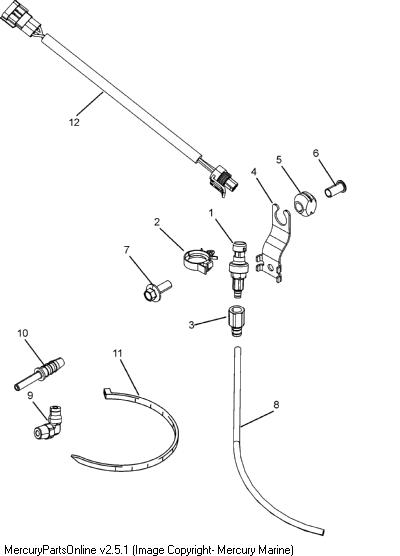 12

6

5

4

1

2

7

3

10

11

9

8

MercuryPartsOnline v2.5.1 (Image Copyright- Mercury Marine)