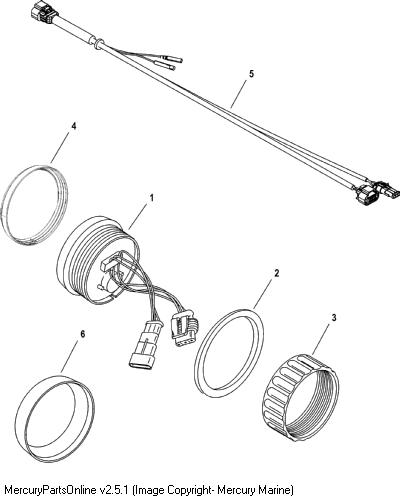 5

4

1

2

3

6

MercuryPartsOnline v2.5.1 (Image Copyright- Mercury Marine)