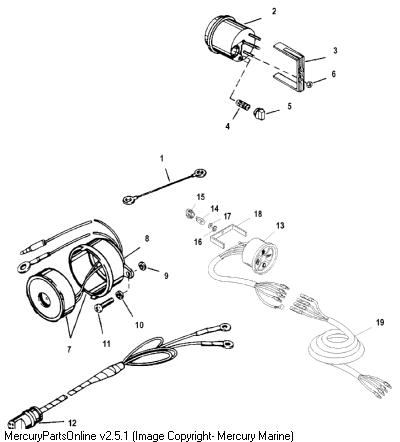 2
3
6
5
4
1
15
14
17
18
13
16
8
9
10
11
7
19
12
MercuryPartsOnline v2.5.1 (Image Copyright- Mercury Marine)