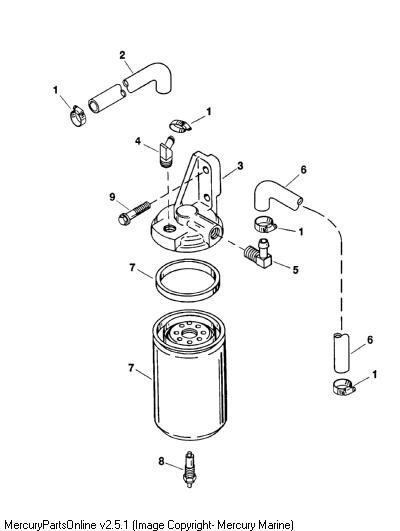 2
1
1
4
3
6
9
1
5
7
6
7
1
8
MercuryPartsOnline v2.5.1 (Image Copyright- Mercury Marine)