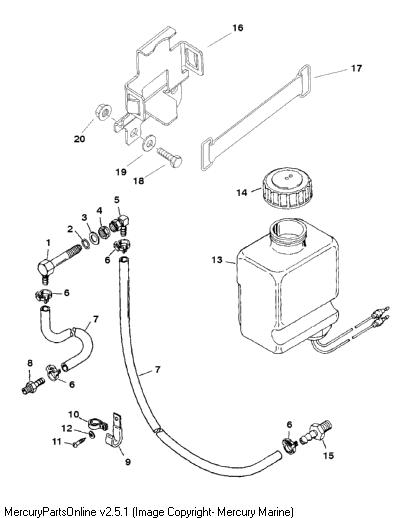 16
17
20
19
18
14
5
4
3
2
1
6
13
6
7
8
6
7
10
12
11
9
6
15
MercuryPartsOnline v2.5.1 (Image Copyright- Mercury Marine)