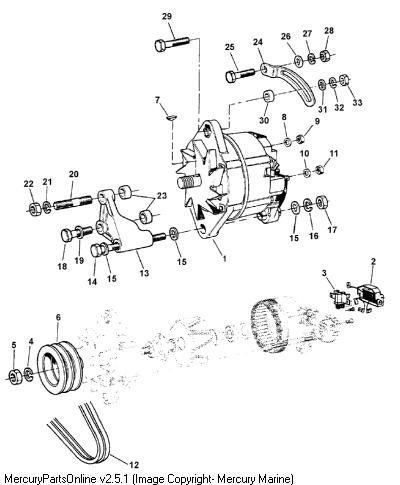 29
25
24
26
27
28
7
30
31
32
33
8
9
10
11
22
21
20
23
15
16
17
18
19
14
15
13
15
1
3
2
6
5
4
12
MercuryPartsOnline v2.5.1 (Image Copyright- Mercury Marine)