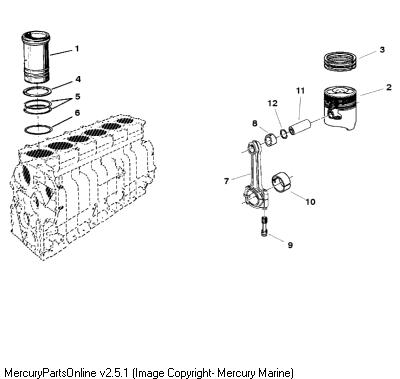 1
4
5
6
3
2
11
12
8
7
10
9

MercuryPartsOnline v2.5.1 (Image Copyright- Mercury Marine)