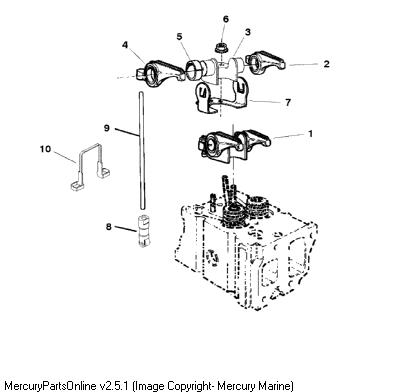 6
5
3
4
2
7
9
1
10
8

MercuryPartsOnline v2.5.1 (Image Copyright- Mercury Marine)