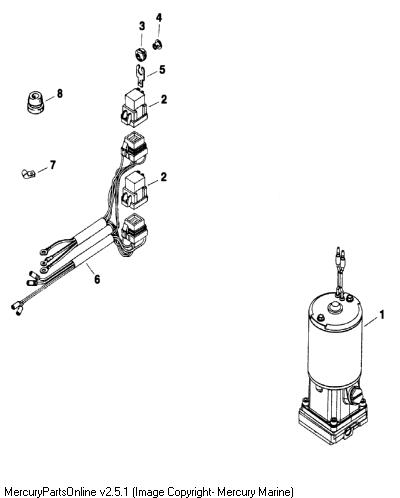 3
4
5
8
2
7
2
6
1
MercuryPartsOnline v2.5.1 (Image Copyright- Mercury Marine)