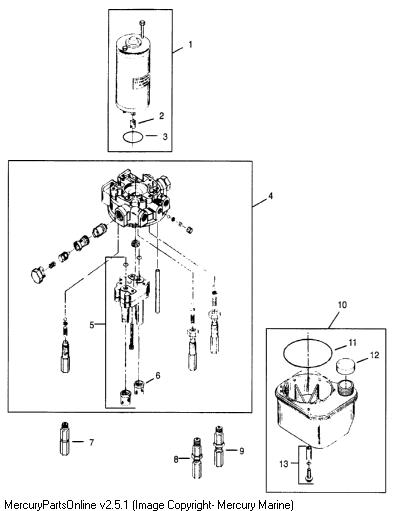 1
2
3
4
5
6
10
11
12
7
8
9
13

MercuryPartsOnline v2.5.1 (Image Copyright- Mercury Marine)