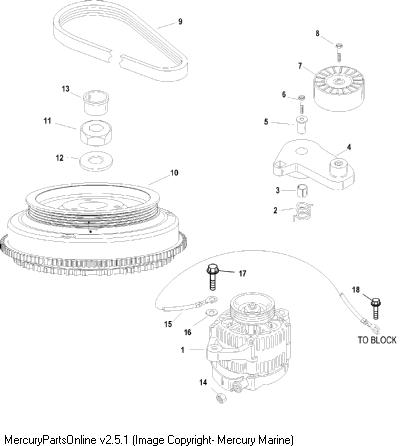 9
8
7
13
6
11
5
4
12
10
3
2
17
18
15
16
TO BLOCK
1
14
MercuryPartsOnline v2.5.1 (Image Copyright- Mercury Marine)