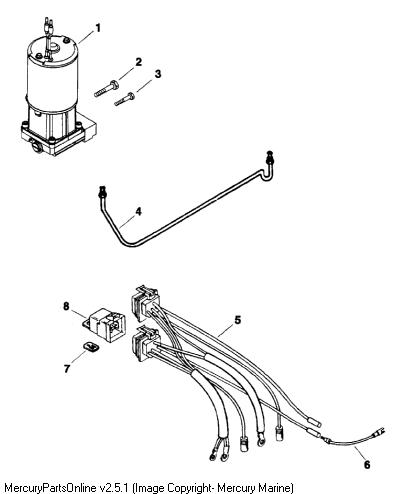 1
2
3
4
8
5
7
6
MercuryPartsOnline v2.5.1 (Image Copyright- Mercury Marine)