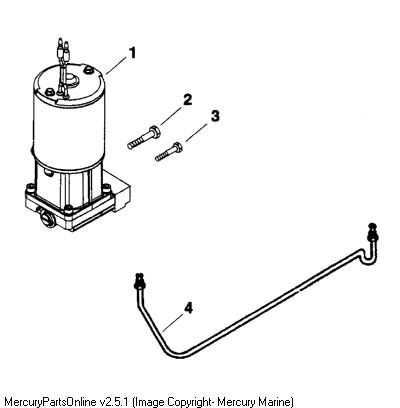 1

2

3

4

MercuryPartsOnline v2.5.1 (Image Copyright- Mercury Marine)