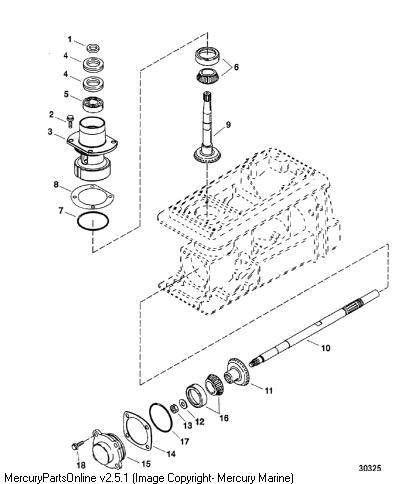 1
4
4
5
2
3
8
7
6
9
10
11
16
12
13
17
14
15
18
30325
MercuryPartsOnline v2.5.1 (Image Copyright- Mercury Marine)