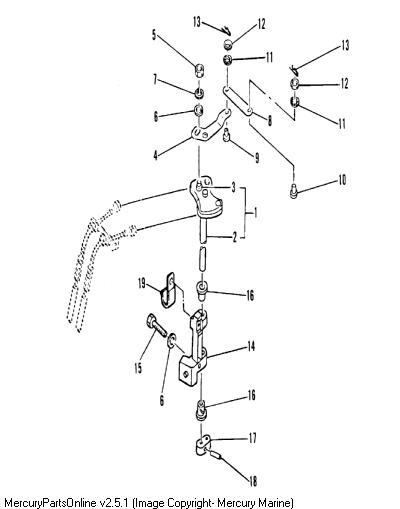 13
12
5
11
13
7
12
6
8
11
4
9
10
3
1
2
19
16
14
15
6
16
17
18
MercuryPartsOnline v2.5.1 (Image Copyright- Mercury Marine)