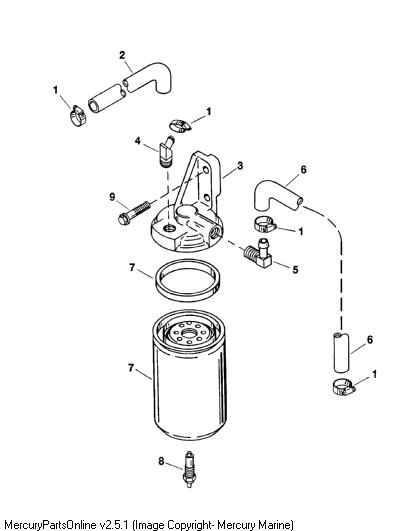 2
1
1
4
3
6
9
1
5
7
6
7
1
8
MercuryPartsOnline v2.5.1 (Image Copyright- Mercury Marine)