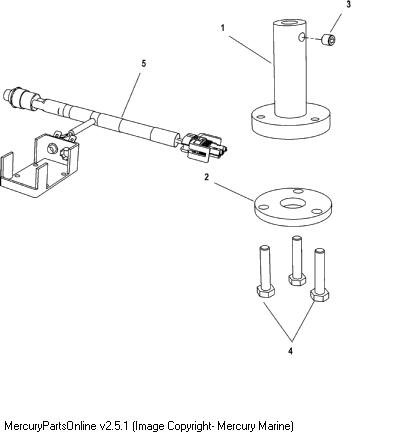 3
1
5
2
4
MercuryPartsOnline v2.5.1 (Image Copyright- Mercury Marine)