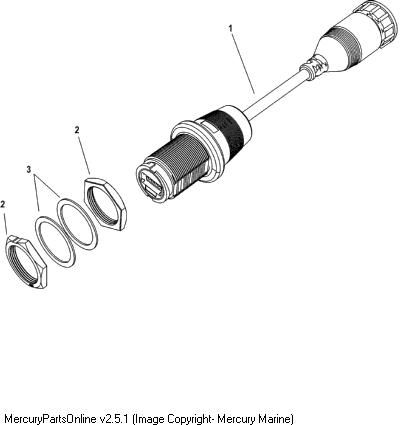 1

2

3

2

MercuryPartsOnline v2.5.1 (Image Copyright- Mercury Marine)