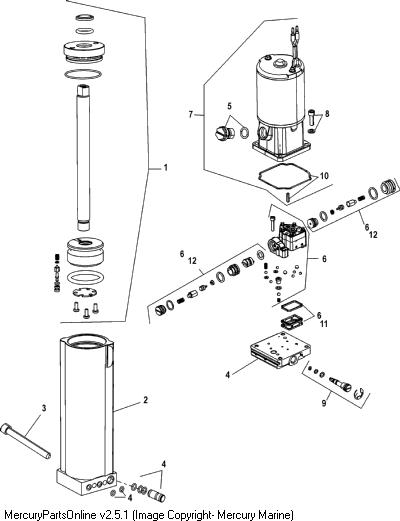 1
7
5
8
10
6
12
6
12
6
6
11
4
9
3
2
4
4
MercuryPartsOnline v2.5.1 (Image Copyright- Mercury Marine)