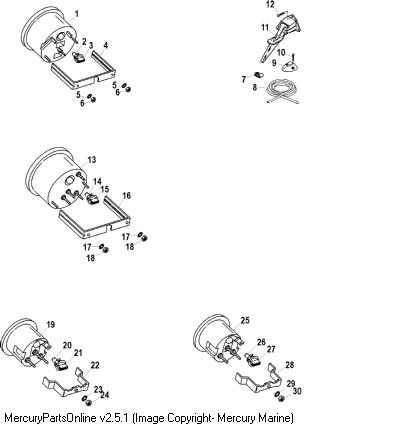 1
2
3
4
5
6
5
6
12
11
10
9
7
8
13
14
15
16
17
18
17
18
19
20
21
22
23
24
25
26
27
28
29
30
MercuryPartsOnline v2.5.1 (Image Copyright- Mercury Marine)