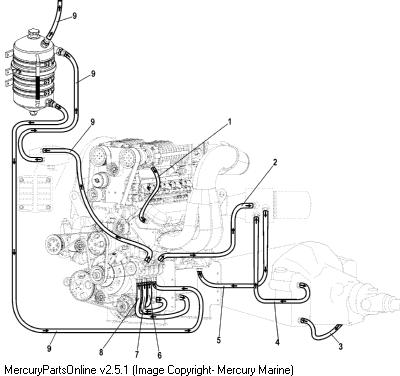 9
9
9
1
2
9
8
7
6
5
4
3
MercuryPartsOnline v2.5.1 (Image Copyright- Mercury Marine)