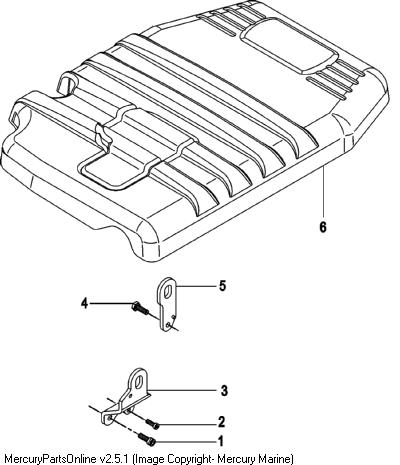 6

5

4

3

2

1

MercuryPartsOnline v2.5.1 (Image Copyright- Mercury Marine)