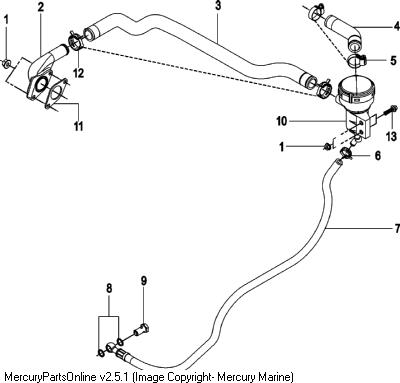 1
2
3
4
5
12
11
10
13
1
6
7
8
9

MercuryPartsOnline v2.5.1 (Image Copyright- Mercury Marine)