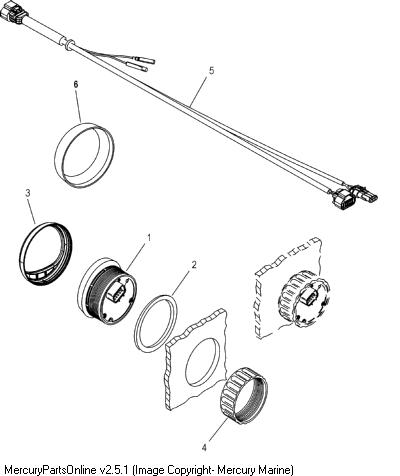 5
6
3
1
2
4
MercuryPartsOnline v2.5.1 (Image Copyright- Mercury Marine)